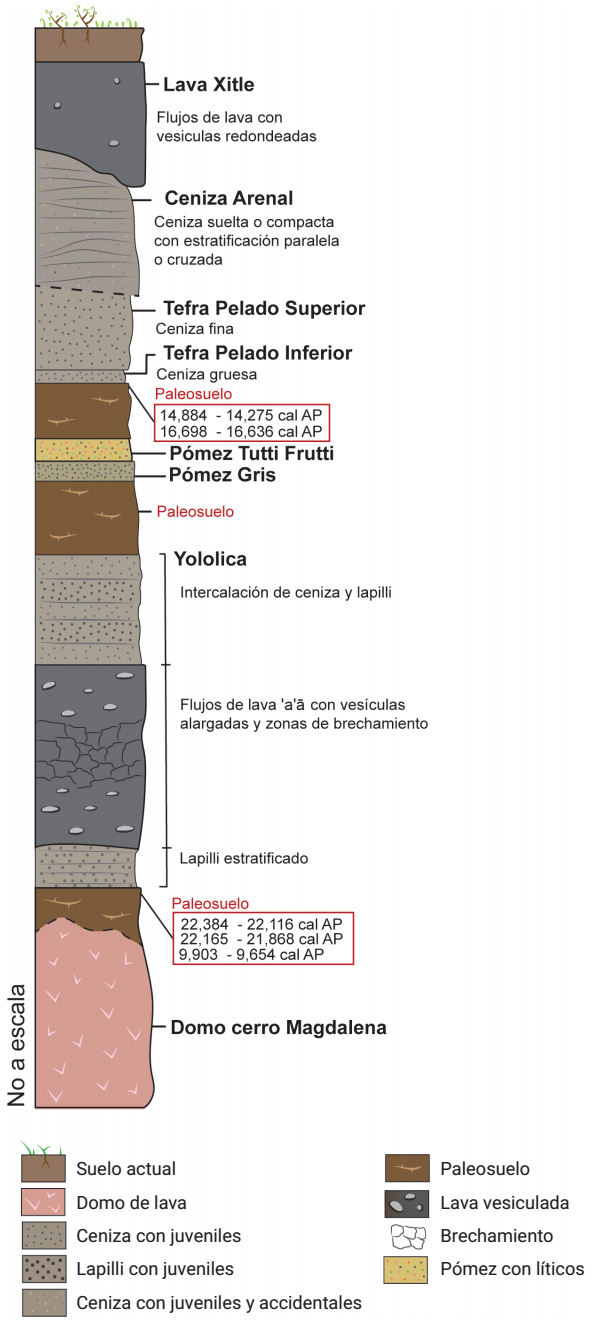 Lava Xitle
Flujos de lava con vesiculas redondeadas

Ceniza Arenal
Ceniza suelta o compacta con estratificación paralela o cruzada

Tefra Pelado Superior
Ceniza fina

Tefra Pelado Inferior
Ceniza gruesa

Paleosuelo
14,884 - 14,275 cal AP
16,698 - 16,636 cal AP

Pómez Tutti Frutti

Pómez Gris

Paleosuelo

Yololica
Intercalación de ceniza y lapilli

Flujos de lava 'a'ā con vesículas alargadas y zonas de brechamiento

Lapilli estratificado

Paleosuelo
22,384 - 22,116 cal AP
22,165 - 21,868 cal AP
9,903 - 9,654 cal AP

Domo cerro Magdalena

No a escala

Suelo actual
Domo de lava
Ceniza con juveniles
Lapilli con juveniles
Ceniza con juveniles y accidentales
Paleosuelo
Lava vesiculada
Brechamiento
Pómez con líticos