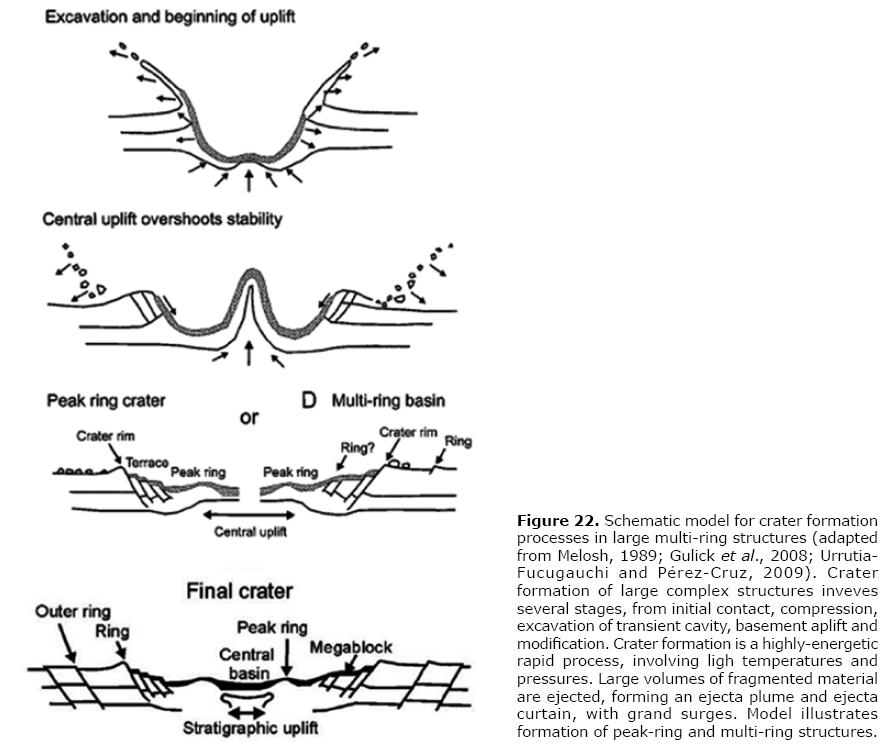 Excavation and beginning of uplift

Central uplift overshoots stability

Peak ring crater

or

D Multi-ring basin

Crater rim

Terrace

Peak ring

Peak ring

Ring?

Crater rim

Ring

Central uplift

Final crater

Outer ring

Ring

Peak ring

Central basin

Megablock

Stratigraphic uplift

**Figure 22.** Schematic model for crater formation processes in large multi-ring structures (adapted from Melosh, 1989; Gulick *et al*., 2008; Urrutia-Fucugauchi and Pérez-Cruz, 2009). Crater formation of large complex structures inveves several stages, from initial contact, compression, excavation of transient cavity, basement aplift and modification. Crater formation is a highly-energetic rapid process, involving ligh temperatures and pressures. Large volumes of fragmented material are ejected, forming an ejecta plume and ejecta curtain, with grand surges. Model illustrates formation of peak-ring and multi-ring structures.