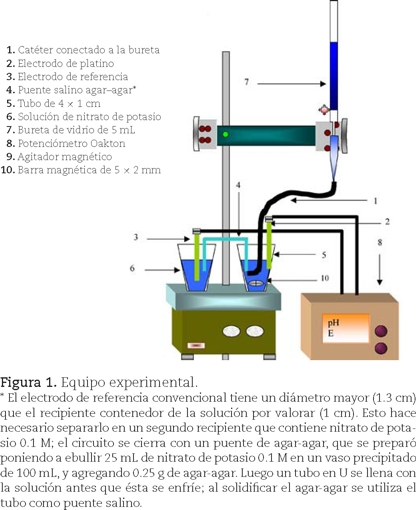 1. Catéter conectado a la bureta
2. Electrodo de platino
3. Electrodo de referencia
4. Puente salino agar–agar*
5. Tubo de 4 × 1 cm
6. Solución de nitrato de potasio
7. Bureta de vidrio de 5 mL
8. Potenciómetro Oakton
9. Agitador magnético
10. Barra magnética de 5 × 2 mm

7

4

1

2

3

8

5

6

10

pH
E

Figura 1. Equipo experimental.
* El electrodo de referencia convencional tiene un diámetro mayor (1.3 cm) que el recipiente contenedor de la solución por valorar (1 cm). Esto hace necesario separarlo en un segundo recipiente que contiene nitrato de potasio 0.1 M; el circuito se cierra con un puente de agar-agar, que se preparó poniendo a ebullir 25 mL de nitrato de potasio 0.1 M en un vaso precipitado de 100 mL, y agregando 0.25 g de agar-agar. Luego un tubo en U se llena con la solución antes que ésta se enfríe; al solidificar el agar-agar se utiliza el tubo como puente salino.