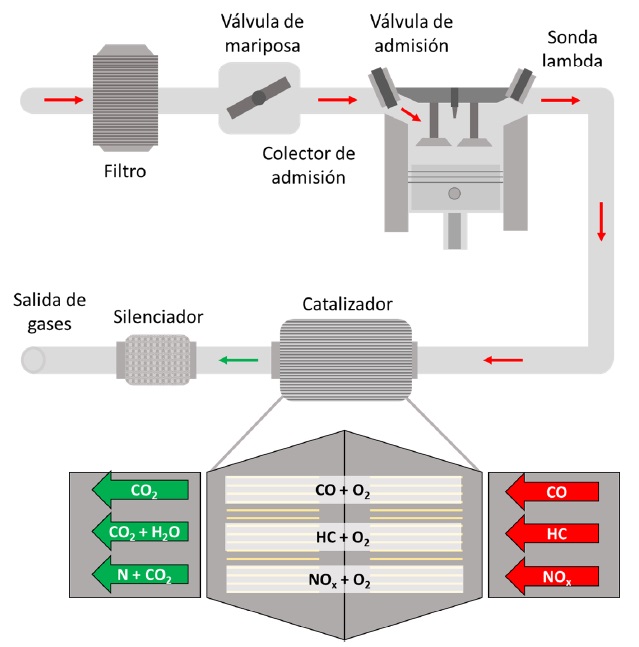 Válvula de mariposa

Válvula de admisión

Sonda lambda

Filtro

Colector de admisión

Salida de gases

Silenciador

Catalizador

$CO_2$

$CO_2 + H_2O$

$N + CO_2$

$CO + O_2$

$HC + O_2$

$NO_x + O_2$

CO

HC

$NO_x$