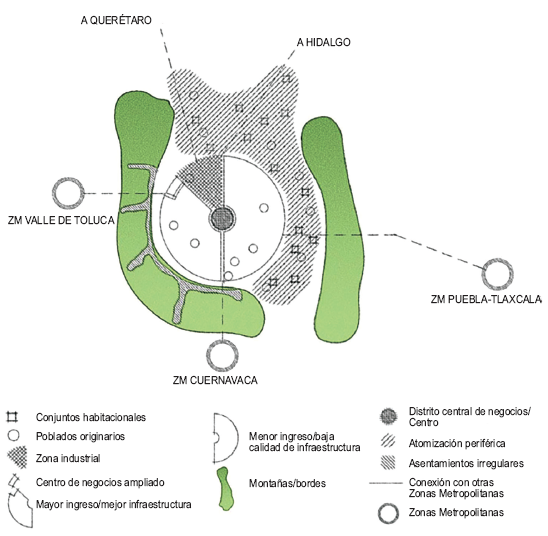 A QUERÉTARO

A HIDALGO

ZM VALLE DE TOLUCA

ZM PUEBLA-TLAXCALA

ZM CUERNAVACA

Conjuntos habitacionales

Poblados originarios

Zona industrial

Centro de negocios ampliado

Mayor ingreso/mejor infraestructura

Menor ingreso/baja calidad de infraestructura

Montañas/bordes

Distrito central de negocios/ Centro

Atomización periférica

Asentamientos irregulares

Conexión con otras Zonas Metropolitanas

Zonas Metropolitanas