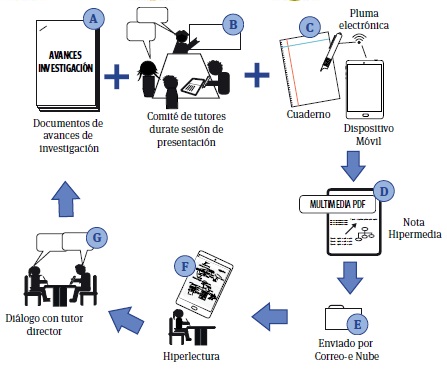 A

AVANCES INVESTIGACIÓN

Documentos de avances de investigación

B

Comité de tutores durate sesión de presentación

C

Pluma electrónica

Cuaderno

Dispositivo Móvil

D

MULTIMEDIA PDF

Nota Hipermedia

E

Enviado por Correo-e Nube

F

Hiperlectura

G

Diálogo con tutor director