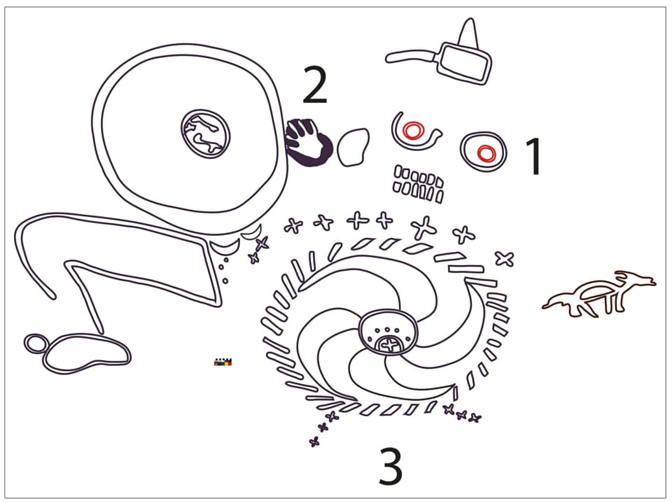 2

1

3