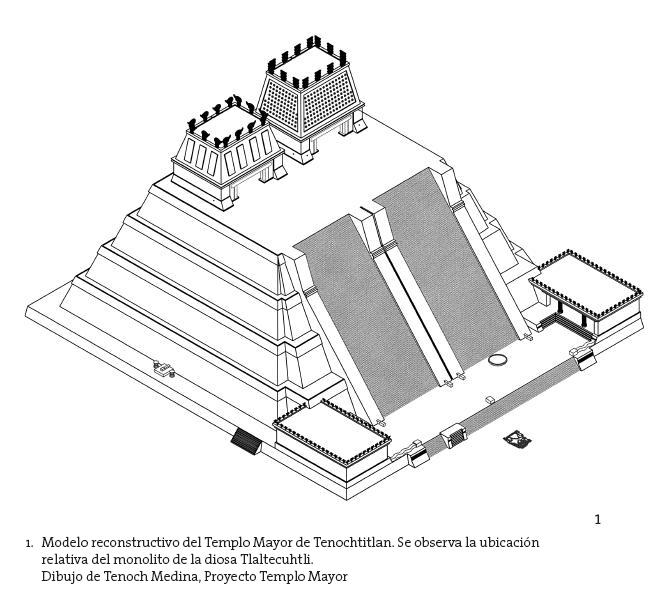 1

1. Modelo reconstructivo del Templo Mayor de Tenochtitlan. Se observa la ubicación relativa del monolito de la diosa Tlaltecuhtli.
Dibujo de Tenoch Medina, Proyecto Templo Mayor