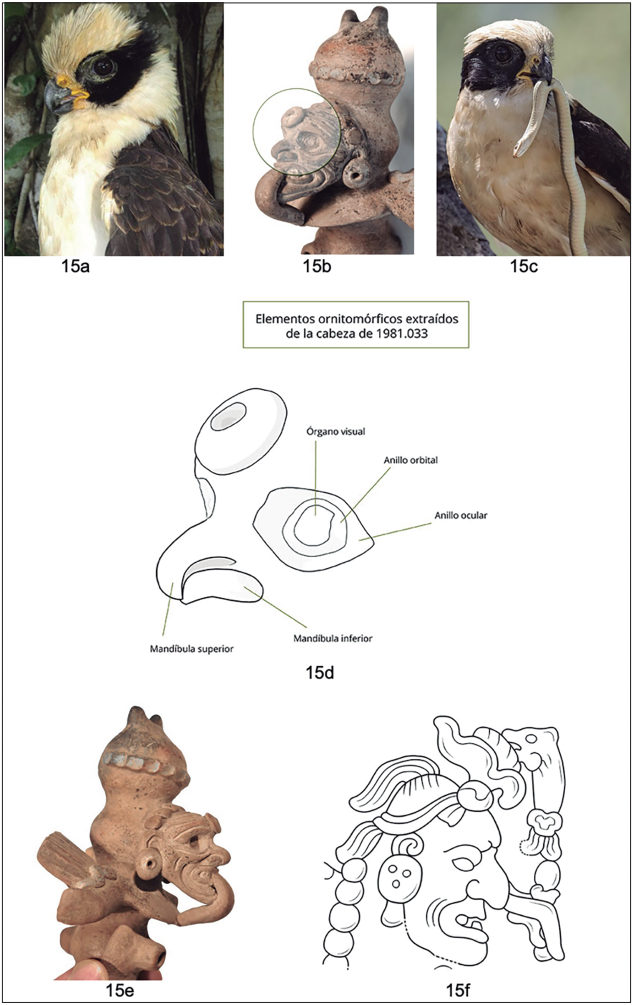 15a

15b

15c

Elementos ornitomórficos extraídos de la cabeza de 1981.033

Órgano visual

Anillo orbital

Anillo ocular

Mandíbula superior

Mandíbula inferior

15d

15e

15f