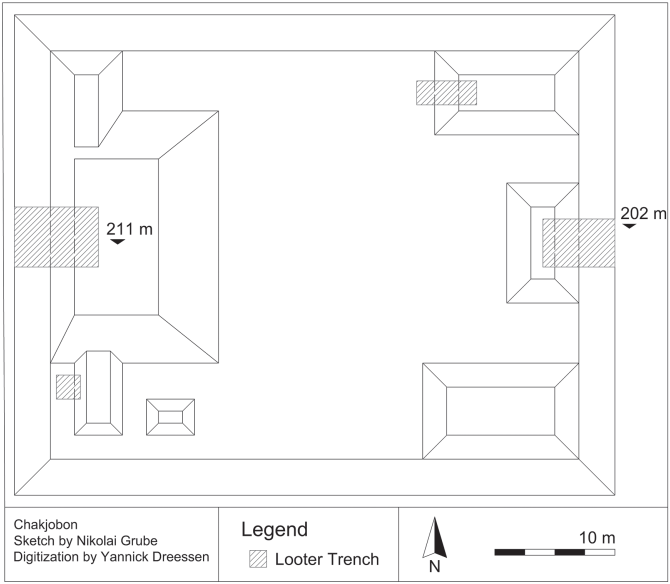 211 m

202 m

Chakjobon
Sketch by Nikolai Grube
Digitization by Yannick Dreessen

Legend
Looter Trench

N

10 m