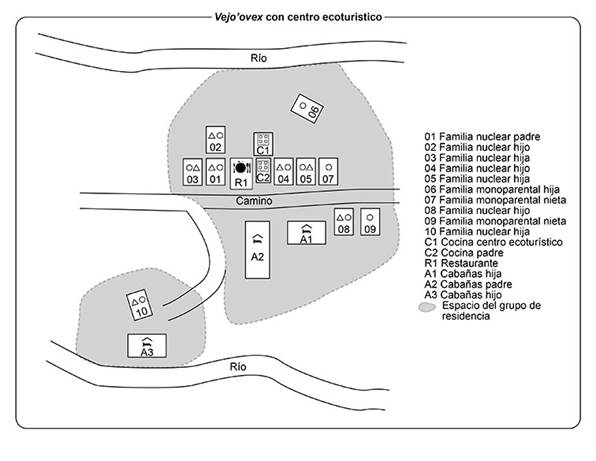 Vejo'ovex con centro ecoturistico

Río

06

02

C1

03 01 R1 C2 04 05 07

Camino

08 09

A1

A2

10

A3

Río

01 Familia nuclear padre
02 Familia nuclear hijo
03 Familia nuclear hija
04 Familia nuclear hijo
05 Familia nuclear hija
06 Familia monoparental hija
07 Familia monoparental nieta
08 Familia nuclear hijo
09 Familia monoparental nieta
10 Familia nuclear hija
C1 Cocina centro ecoturístico
C2 Cocina padre
R1 Restaurante
A1 Cabañas hija
A2 Cabañas padre
A3 Cabañas hijo
Espacio del grupo de residencia