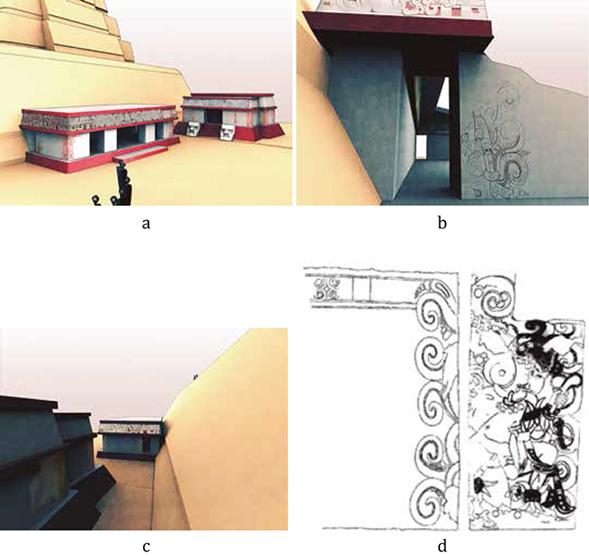 a

b

c

d