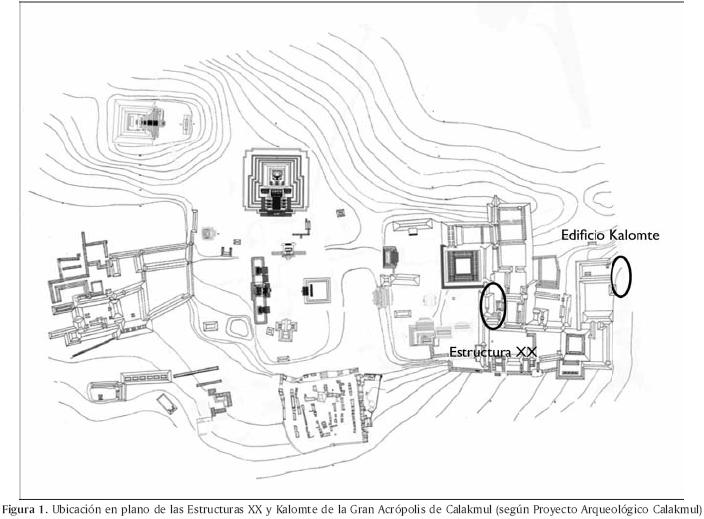 Edificio Kalomte

Estructura XX

Figura 1. Ubicación en plano de las Estructuras XX y Kalomte de la Gran Acrópolis de Calakmul (según Proyecto Arqueológico Calakmul)