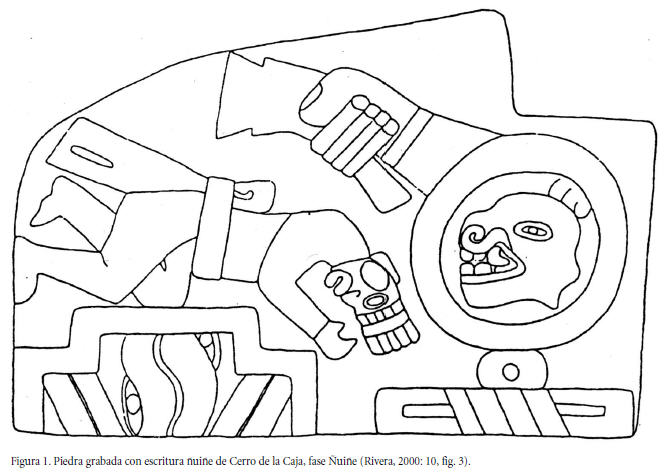 Figura 1. Piedra grabada con escritura ñuiñe de Cerro de la Caja, fase Ñuiñe (Rivera, 2000: 10, fig. 3).