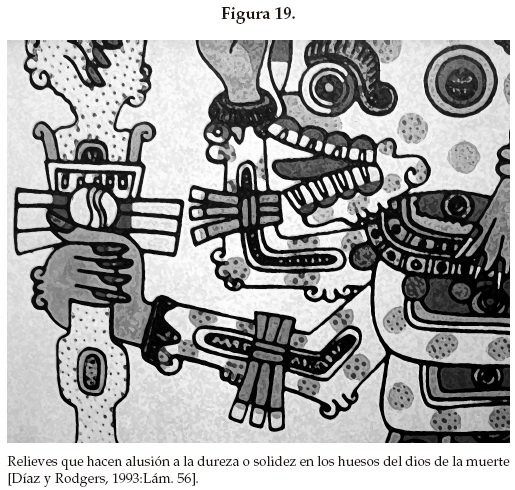 Figura 19.

Relieves que hacen alusión a la dureza o solidez en los huesos del dios de la muerte [Díaz y Rodgers, 1993:Lám. 56].