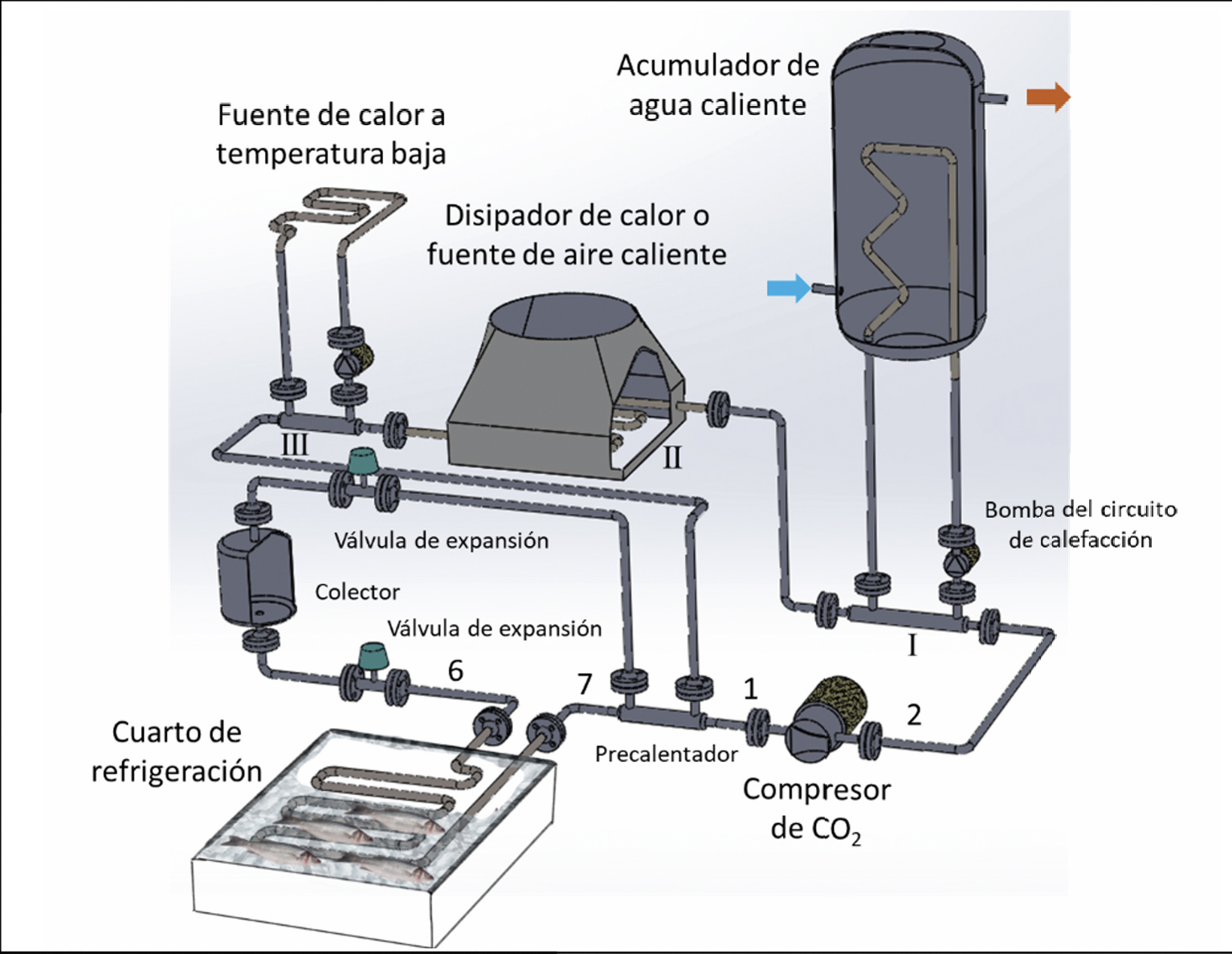 Acumulador de agua caliente

Fuente de calor a temperatura baja

Disipador de calor o fuente de aire caliente

III

II

Bomba del circuito de calefacción

Válvula de expansión

Colector

Válvula de expansión

I

6

7

1

2

Cuarto de refrigeración

Precalentador

Compresor de $CO_2$