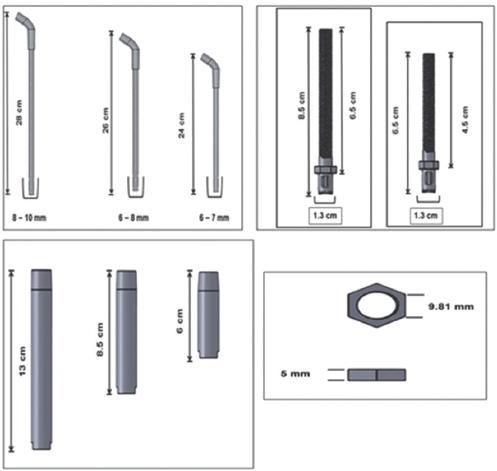 28 cm
26 cm
24 cm
8 – 10 mm
6 – 8 mm
6 – 7 mm

8.5 cm
6.5 cm
1.3 cm
6.5 cm
4.5 cm
1.3 cm

13 cm
8.5 cm
6 cm

9.81 mm
5 mm