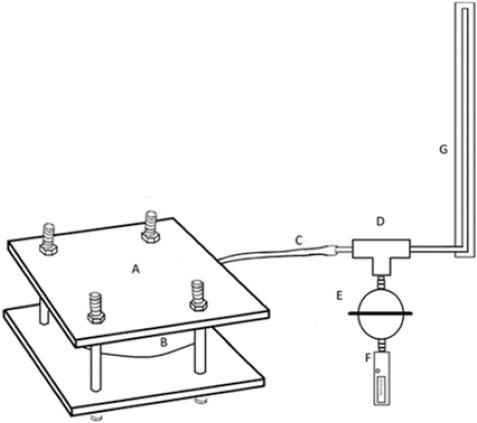 G

D

C

A

E

B

F