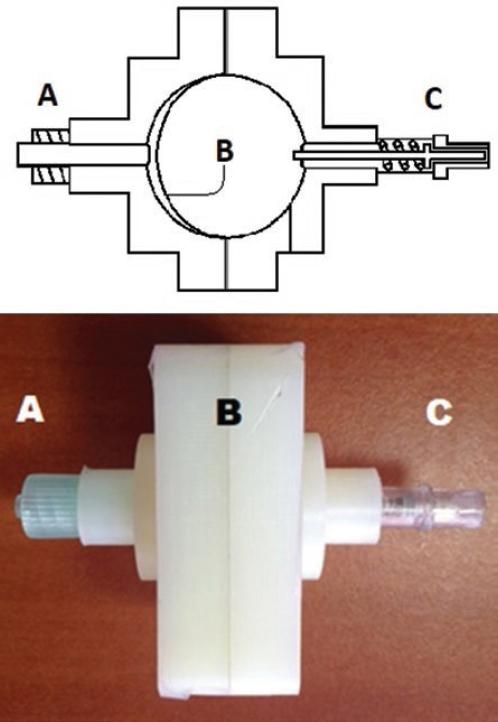 A
B
C
A
B
C