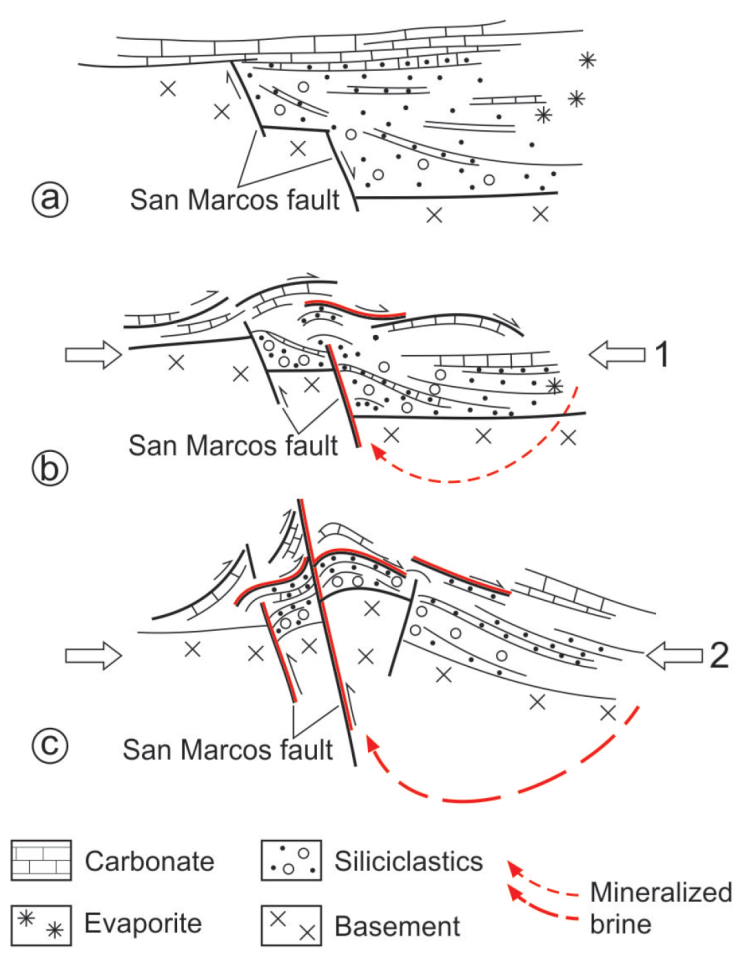 ⓐ San Marcos fault

1

ⓑ San Marcos fault

2

ⓒ San Marcos fault

Carbonate

Siliciclastics

Evaporite

Basement

Mineralized brine