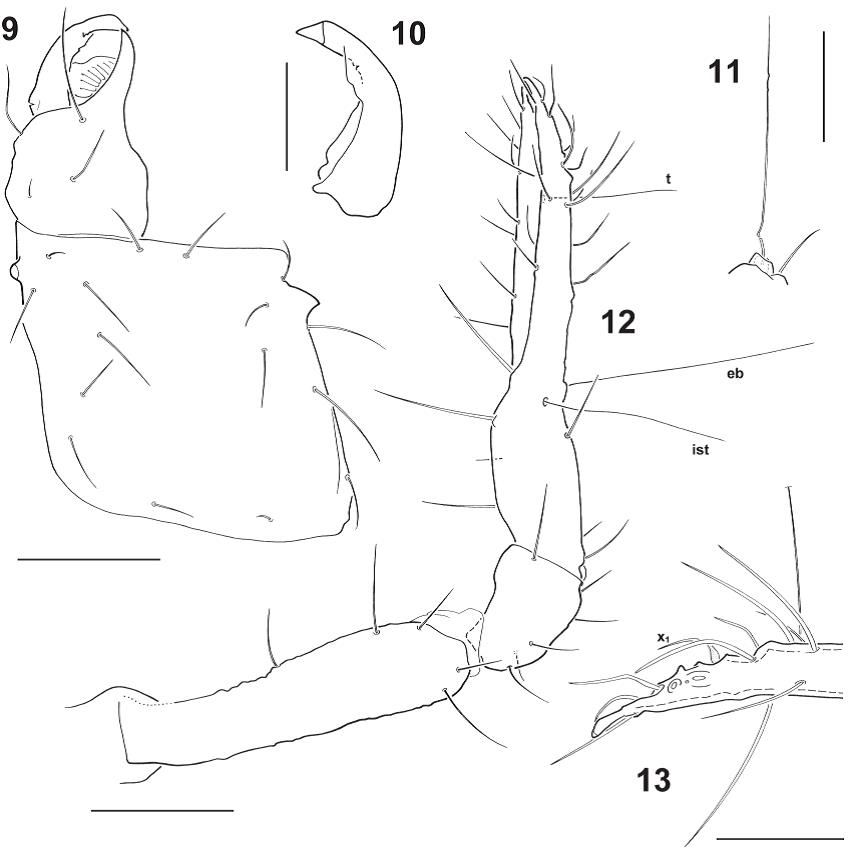 9

10

11

t

12

eb

ist

$x_1$

13