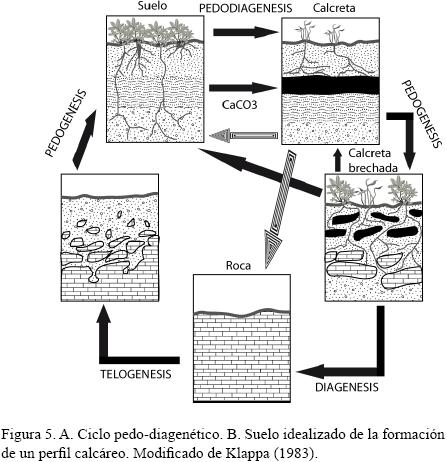 Suelo
PEDODIAGENESIS
Calcreta
CaCO3
PEDOGENESIS
PEDOGENESIS
Calcreta brechada
Roca
TELOGENESIS
DIAGENESIS

Figura 5. A. Ciclo pedo-diagenético. B. Suelo idealizado de la formación de un perfil calcáreo. Modificado de Klappa (1983).