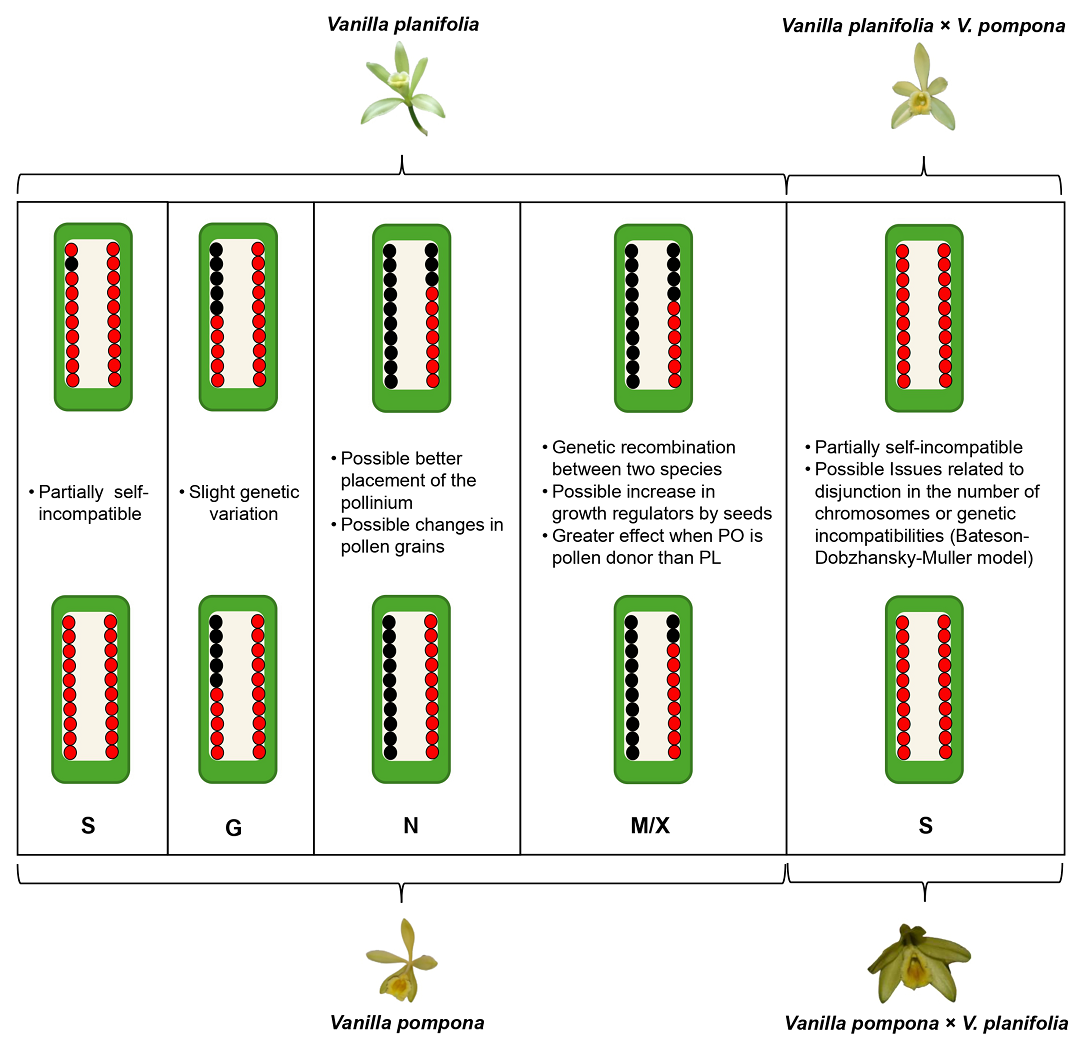 Vanilla planifolia

Vanilla planifolia × V. pompona

• Partially self-incompatible

S

• Slight genetic variation

G

• Possible better placement of the pollinium
• Possible changes in pollen grains

N

• Genetic recombination between two species
• Possible increase in growth regulators by seeds
• Greater effect when PO is pollen donor than PL

M/X

• Partially self-incompatible
• Possible Issues related to disjunction in the number of chromosomes or genetic incompatibilities (Bateson-Dobzhansky-Muller model)

S

Vanilla pompona

Vanilla pompona × V. planifolia