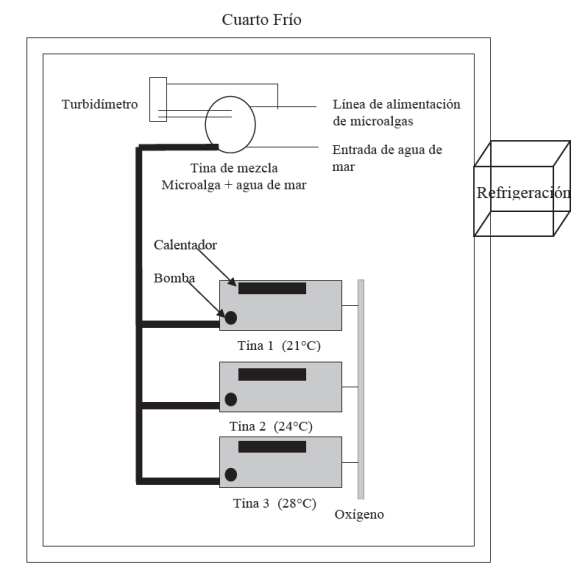 Cuarto Frío

Turbidímetro

Línea de alimentación de microalgas

Entrada de agua de mar

Tina de mezcla
Microalga + agua de mar

Refrigeración

Calentador

Bomba

Tina 1 (21°C)

Tina 2 (24°C)

Tina 3 (28°C)

Oxígeno