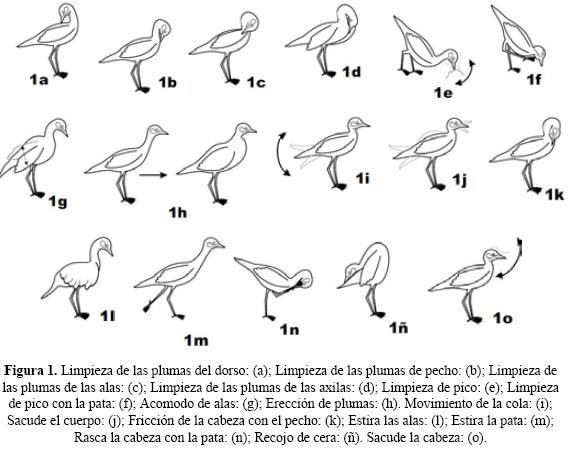 1a 1b 1c 1d 1e 1f

1g 1h 1i 1j 1k

1l 1m 1n 1ñ 1o

**Figura 1.** Limpieza de las plumas del dorso: (a); Limpieza de las plumas de pecho: (b); Limpieza de las plumas de las alas: (c); Limpieza de las plumas de las axilas: (d); Limpieza de pico: (e); Limpieza de pico con la pata: (f); Acomodo de alas: (g); Erección de plumas: (h). Movimiento de la cola: (i); Sacude el cuerpo: (j); Fricción de la cabeza con el pecho: (k); Estira las alas: (l); Estira la pata: (m); Rasca la cabeza con la pata: (n); Recojo de cera: (ñ). Sacude la cabeza: (o).