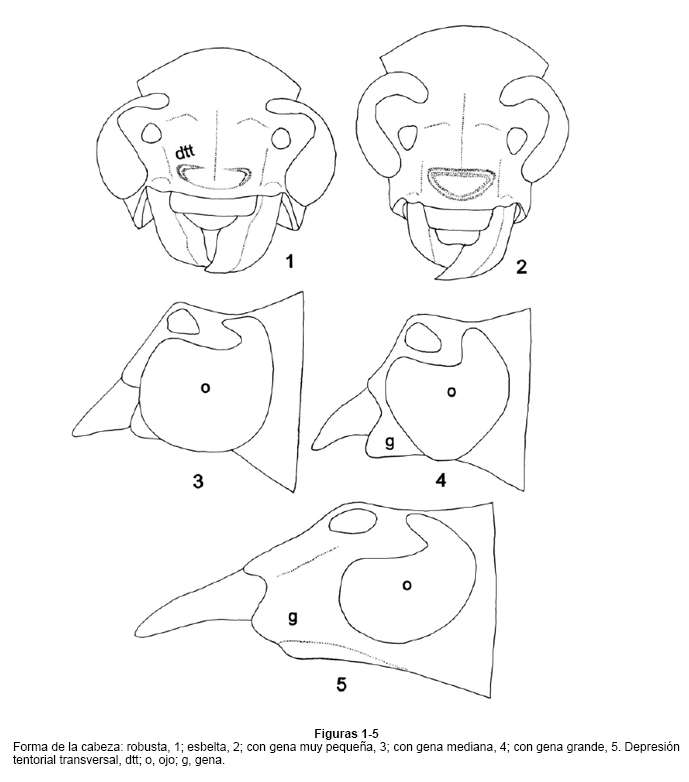 dtt

1

2

o

3

o

g

4

o

g

5

Figuras 1-5
Forma de la cabeza: robusta, 1; esbelta, 2; con gena muy pequeña, 3; con gena mediana, 4; con gena grande, 5. Depresión tentorial transversal, dtt; o, ojo; g, gena.