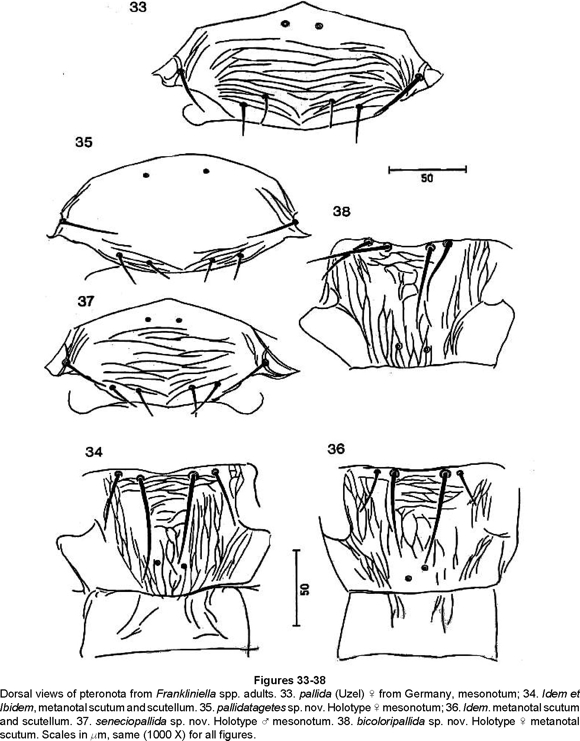 33

35

50

38

37

34

36

50

Figures 33-38

Dorsal views of pteronota from Frankliniella spp. adults. 33. pallida (Uzel) ♀ from Germany, mesonotum; 34. Idem et Ibidem, metanotal scutum and scutellum. 35. pallidatagetes sp. nov. Holotype ♀ mesonotum; 36. Idem. metanotal scutum and scutellum. 37. seneciopallida sp. nov. Holotype ♂ mesonotum. 38. bicoloripallida sp. nov. Holotype ♀ metanotal scutum. Scales in $\mu$m, same (1000 X) for all figures.