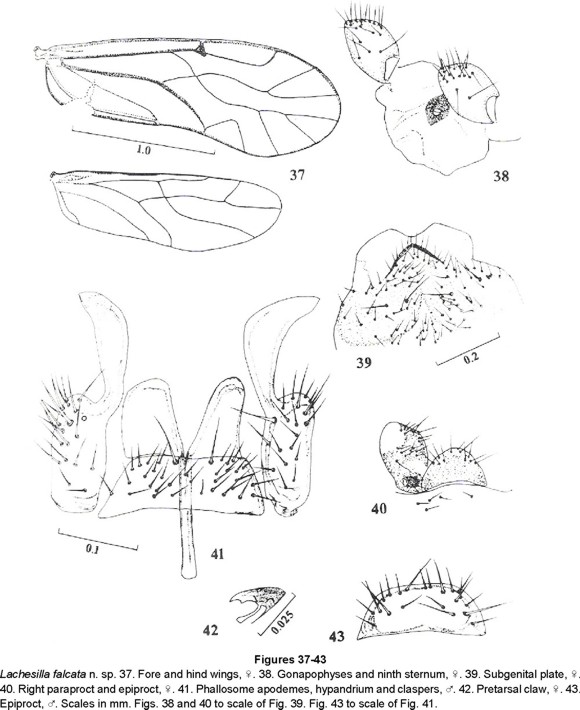 1.0

37

38

39

0.2

40

0.1

41

42

0.025

43

Figures 37-43

Lachesilla falcata n. sp. 37. Fore and hind wings, ♀. 38. Gonapophyses and ninth sternum, ♀. 39. Subgenital plate, ♀. 40. Right paraproct and epiproct, ♀. 41. Phallosome apodemes, hypandrium and claspers, ♂. 42. Pretarsal claw, ♀. 43. Epiproct, ♂. Scales in mm. Figs. 38 and 40 to scale of Fig. 39. Fig. 43 to scale of Fig. 41.