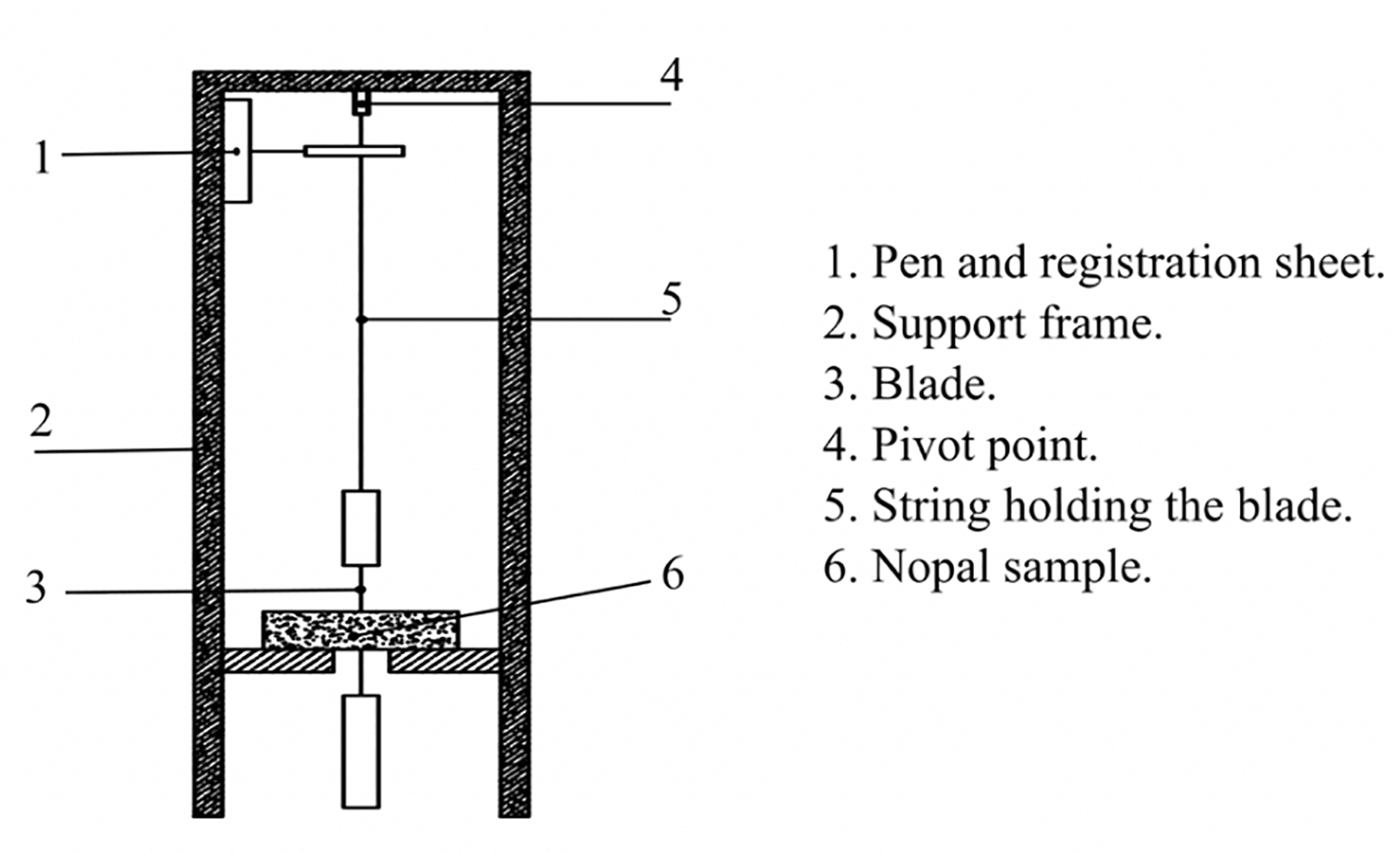 4
1
5
2
3
6

1. Pen and registration sheet.
2. Support frame.
3. Blade.
4. Pivot point.
5. String holding the blade.
6. Nopal sample.