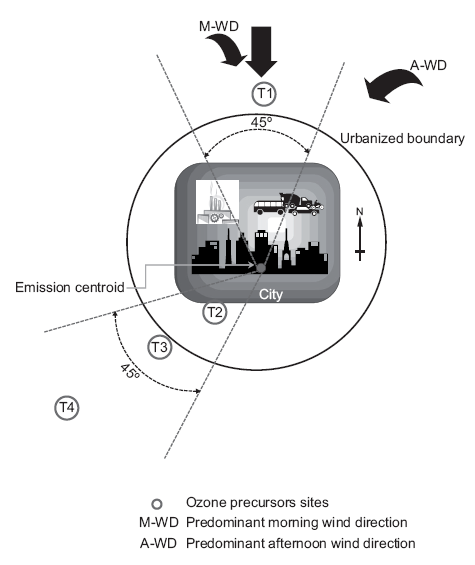 M-WD

A-WD

T1

45°

Urbanized boundary

N

Emission centroid

City

T2

T3

45°

T4

Ozone precursors sites
M-WD Predominant morning wind direction
A-WD Predominant afternoon wind direction