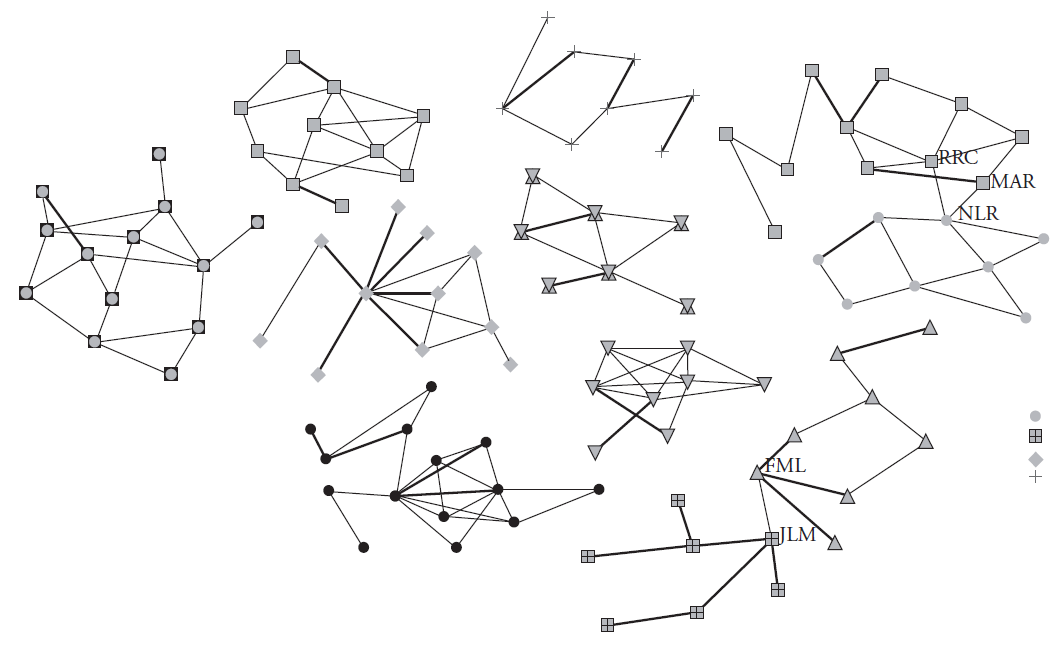 RRC
MAR
NLR
FML
JLM