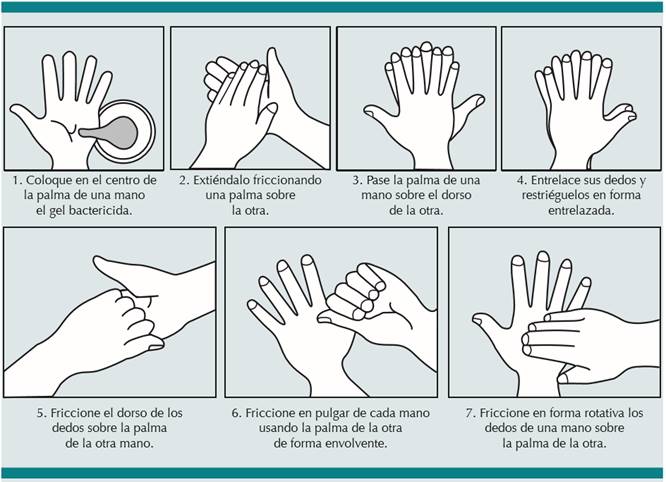 1. Coloque en el centro de la palma de una mano el gel bactericida.

2. Extiéndalo friccionando una palma sobre la otra.

3. Pase la palma de una mano sobre el dorso de la otra.

4. Entrelace sus dedos y restriéguelos en forma entrelazada.

5. Friccione el dorso de los dedos sobre la palma de la otra mano.

6. Friccione en pulgar de cada mano usando la palma de la otra de forma envolvente.

7. Friccione en forma rotativa los dedos de una mano sobre la palma de la otra.