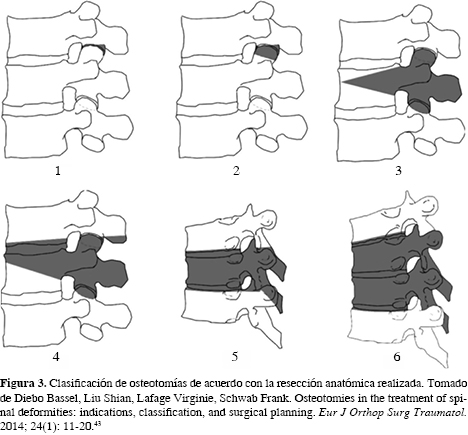 1

2

3

4

5

6

Figura 3. Clasificación de osteotomías de acuerdo con la resección anatómica realizada. Tomado de Diebo Bassel, Liu Shian, Lafage Virginie, Schwab Frank. Osteotomies in the treatment of spinal deformities: indications, classification, and surgical planning. Eur J Orthop Surg Traumatol. 2014; 24(1): 11-20.$^{43}$