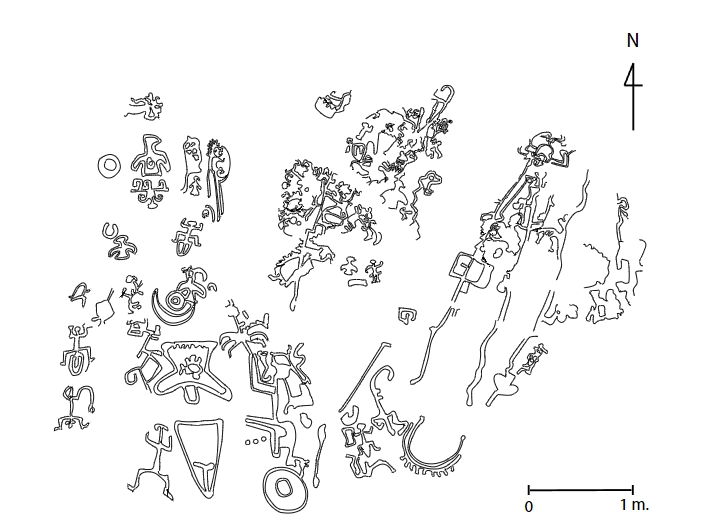 N

0 1 m.