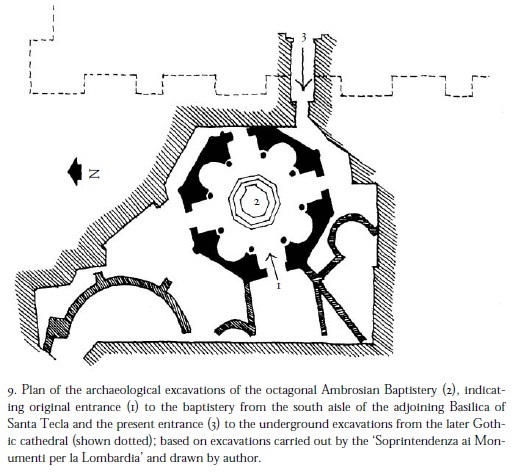 3

N

2

1

9. Plan of the archaeological excavations of the octagonal Ambrosian Baptistery (2), indicating original entrance (1) to the baptistery from the south aisle of the adjoining Basilica of Santa Tecla and the present entrance (3) to the underground excavations from the later Gothic cathedral (shown dotted); based on excavations carried out by the 'Soprintendenza ai Monumenti per la Lombardia' and drawn by author.