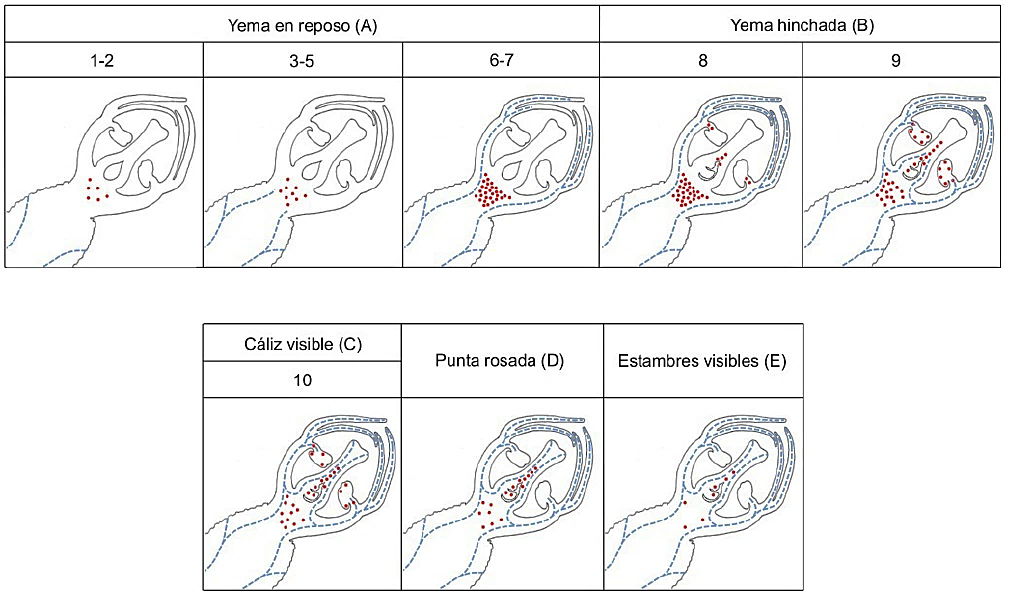 | Yema en reposo (A) | | | Yema hinchada (B) | |
|---|---|---|---|---|
| 1-2 | 3-5 | 6-7 | 8 | 9 |

| Cáliz visible (C) | Punta rosada (D) | Estambres visibles (E) |
|---|---|---|
| 10 | | |