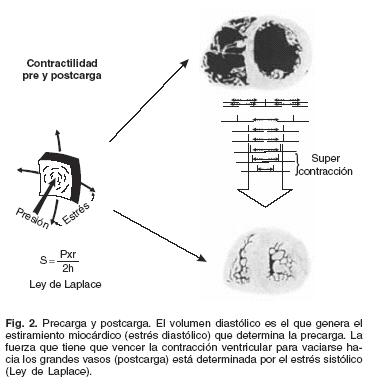 Contractilidad
pre y postcarga

Super
contracción

Presión

Estrés

$S = \frac{Pxr}{2h}$

Ley de Laplace

Fig. 2. Precarga y postcarga. El volumen diastólico es el que genera el estiramiento miocárdico (estrés diastólico) que determina la precarga. La fuerza que tiene que vencer la contracción ventricular para vaciarse hacia los grandes vasos (postcarga) está determinada por el estrés sistólico (Ley de Laplace).