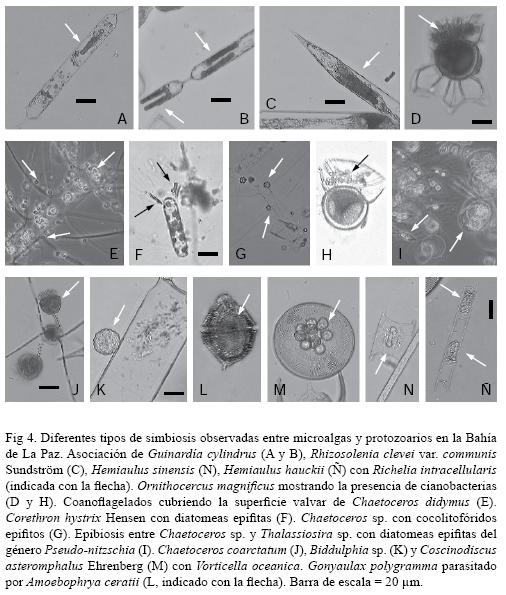 A

B

C

D

E

F

G

H

I

J

K

L

M

N

Ñ

Fig 4. Diferentes tipos de simbiosis observadas entre microalgas y protozoarios en la Bahía de La Paz. Asociación de Guinardia cylindrus (A y B), Rhizosolenia clevei var. communis Sundström (C), Hemiaulus sinensis (N), Hemiaulus hauckii (Ñ) con Richelia intracellularis (indicada con la flecha). Ornithocercus magnificus mostrando la presencia de cianobacterias (D y H). Coanoflagelados cubriendo la superficie valvar de Chaetoceros didymus (E). Corethron hystrix Hensen con diatomeas epifitas (F). Chaetoceros sp. con cocolitofóridos epifitos (G). Epibiosis entre Chaetoceros sp. y Thalassiosira sp. con diatomeas epifitas del género Pseudo-nitzschia (I). Chaetoceros coarctatum (J), Biddulphia sp. (K) y Coscinodiscus asteromphalus Ehrenberg (M) con Vorticella oceanica. Gonyaulax polygramma parasitado por Amoebophrya ceratii (L, indicado con la flecha). Barra de escala = 20 μm.