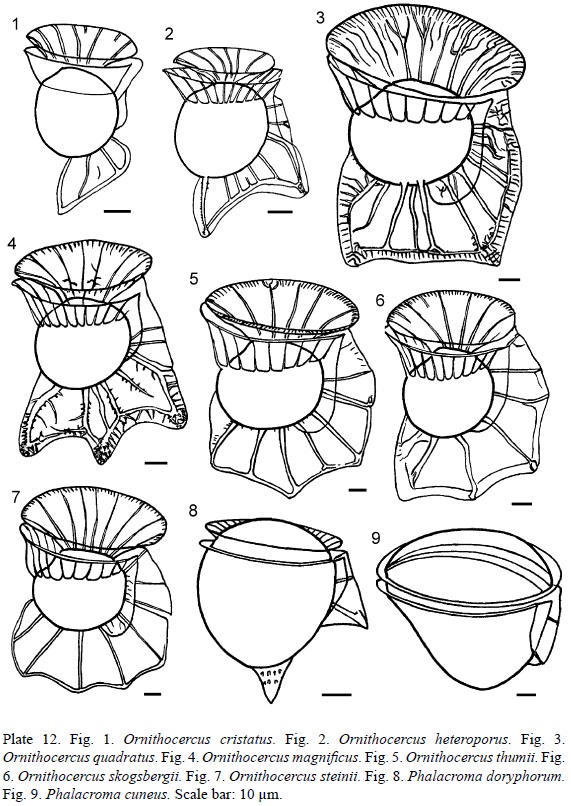 1

2

3

4

5

6

7

8

9

Plate 12. Fig. 1. Ornithocercus cristatus. Fig. 2. Ornithocercus heteroporus. Fig. 3. Ornithocercus quadratus. Fig. 4. Ornithocercus magnificus. Fig. 5. Ornithocercus thumii. Fig. 6. Ornithocercus skogsbergii. Fig. 7. Ornithocercus steinii. Fig. 8. Phalacroma doryphorum. Fig. 9. Phalacroma cuneus. Scale bar: 10 µm.