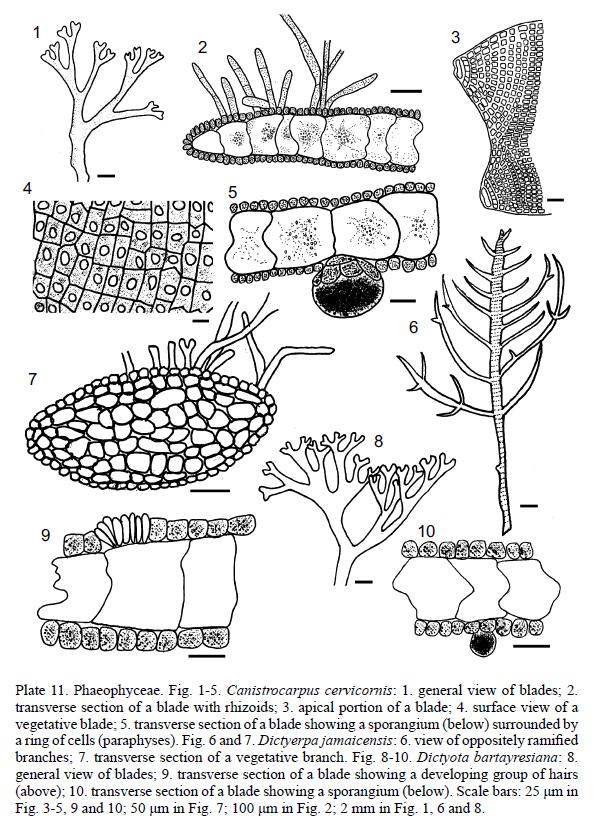 1

2

3

4

5

6

7

8

9

10

Plate 11. Phaeophyceae. Fig. 1-5. Canistrocarpus cervicornis: 1. general view of blades; 2. transverse section of a blade with rhizoids; 3. apical portion of a blade; 4. surface view of a vegetative blade; 5. transverse section of a blade showing a sporangium (below) surrounded by a ring of cells (paraphyses). Fig. 6 and 7. Dictyerpa jamaicensis: 6. view of oppositely ramified branches; 7. transverse section of a vegetative branch. Fig. 8-10. Dictyota bartayresiana: 8. general view of blades; 9. transverse section of a blade showing a developing group of hairs (above); 10. transverse section of a blade showing a sporangium (below). Scale bars: 25 µm in Fig. 3-5, 9 and 10; 50 µm in Fig. 7; 100 µm in Fig. 2; 2 mm in Fig. 1, 6 and 8.