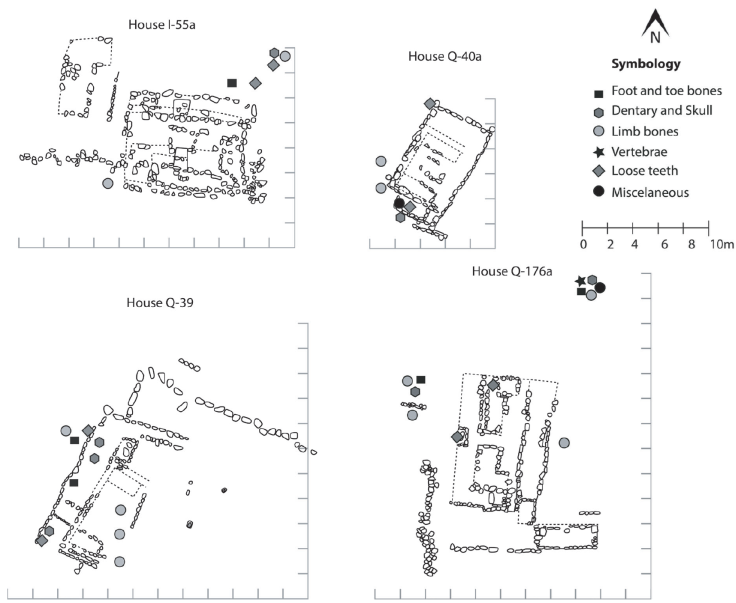 House I-55a

House Q-40a

N

Symbology

Foot and toe bones
Dentary and Skull
Limb bones
Vertebrae
Loose teeth
Miscelaneous

0 2 4 6 8 10m

House Q-176a

House Q-39