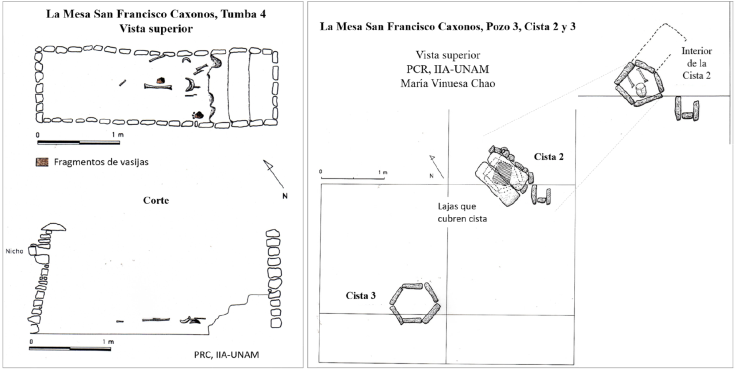 La Mesa San Francisco Caxonos, Tumba 4
Vista superior

0 1 m

Fragmentos de vasijas

N

Corte

Nicho

0 1 m

PRC, IIA-UNAM

La Mesa San Francisco Caxonos, Pozo 3, Cista 2 y 3

Vista superior
PCR, IIA-UNAM
Maria Vinuesa Chao

Interior de la Cista 2

0 1 m

N

Cista 2

Lajas que cubren cista

Cista 3