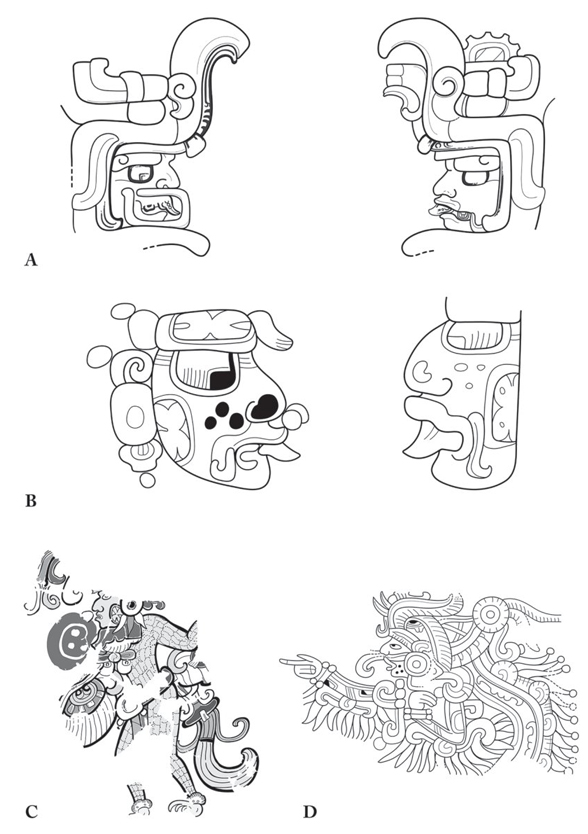 A

B

C

D