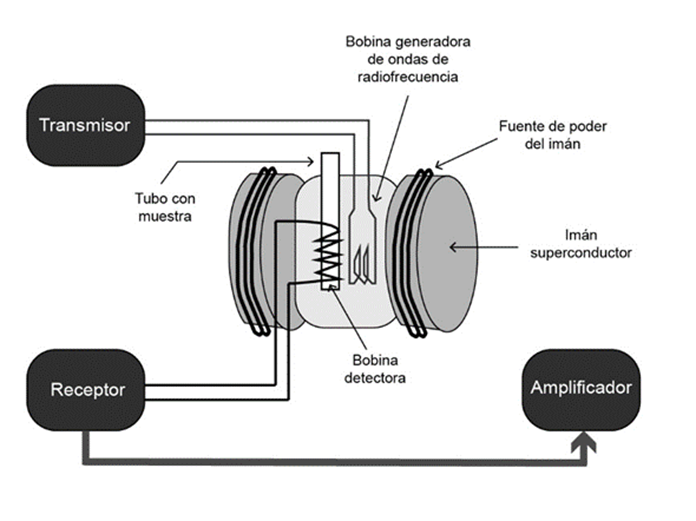 Bobina generadora de ondas de radiofrecuencia

Transmisor

Fuente de poder del imán

Tubo con muestra

Imán superconductor

Bobina detectora

Receptor

Amplificador