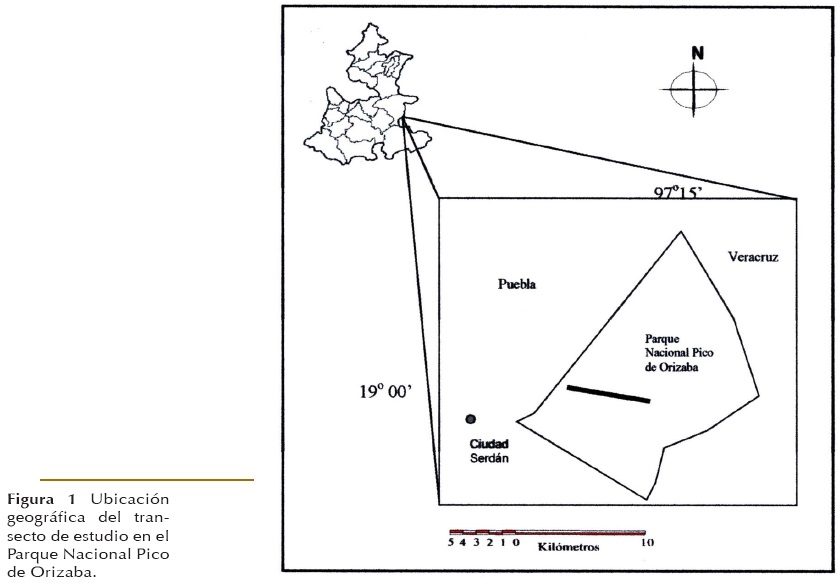 N

97°15'

Veracruz

Puebla

Parque Nacional Pico de Orizaba

19° 00'

Ciudad Serdán

5 4 3 2 1 0 Kilómetros 10

Figura 1 Ubicación geográfica del transecto de estudio en el Parque Nacional Pico de Orizaba.