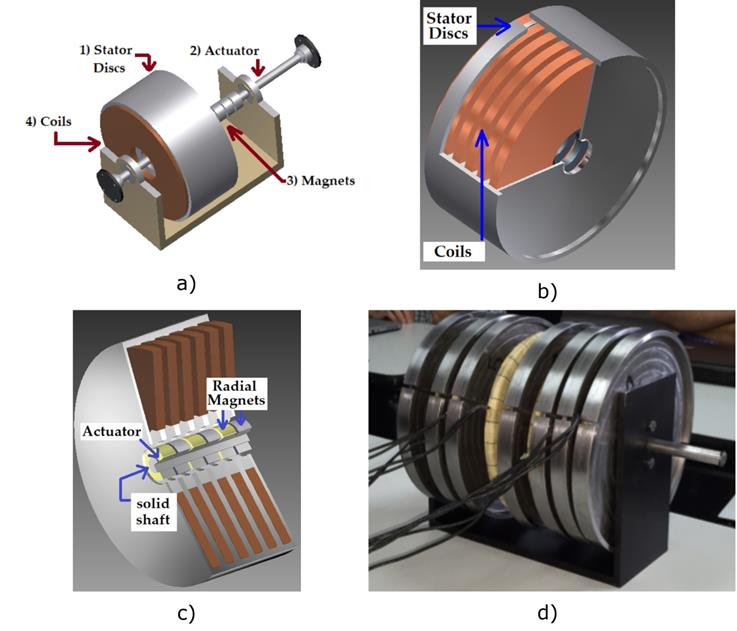 1) Stator Discs
2) Actuator
4) Coils
3) Magnets
a)

Stator Discs
Coils
b)

Radial Magnets
Actuator
solid shaft
c)

d)