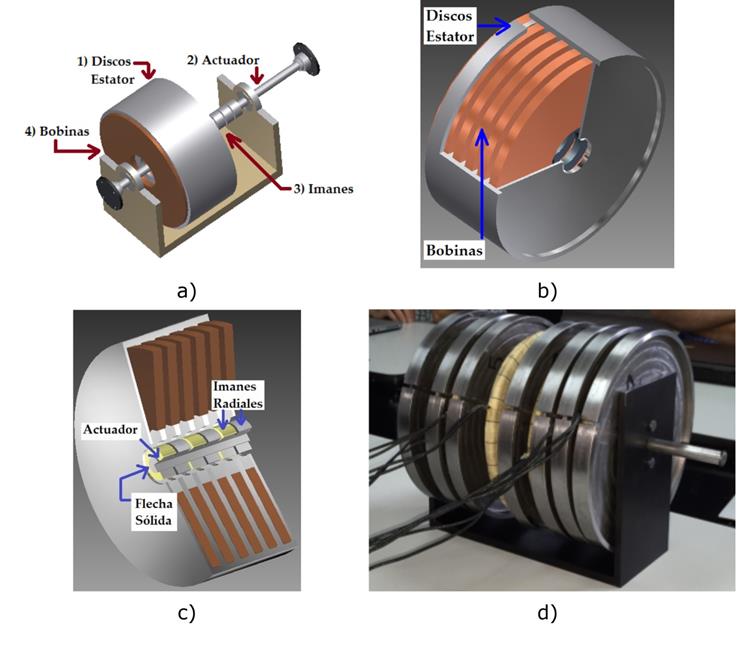 1) Discos Estator

2) Actuador

4) Bobinas

3) Imanes

a)

Discos Estator

Bobinas

b)

Imanes Radiales

Actuador

Flecha Sólida

c)

d)