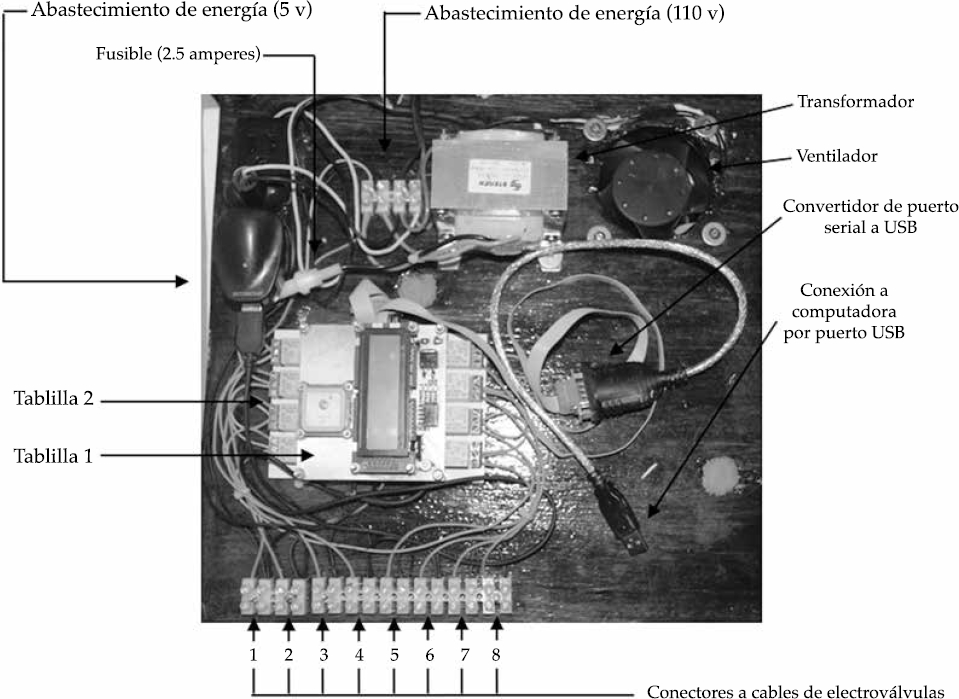 Abastecimiento de energía (5 v)

Abastecimiento de energía (110 v)

Fusible (2.5 amperes)

Transformador

Ventilador

Convertidor de puerto serial a USB

Conexión a computadora por puerto USB

Tablilla 2

Tablilla 1

1 2 3 4 5 6 7 8

Conectores a cables de electroválvulas