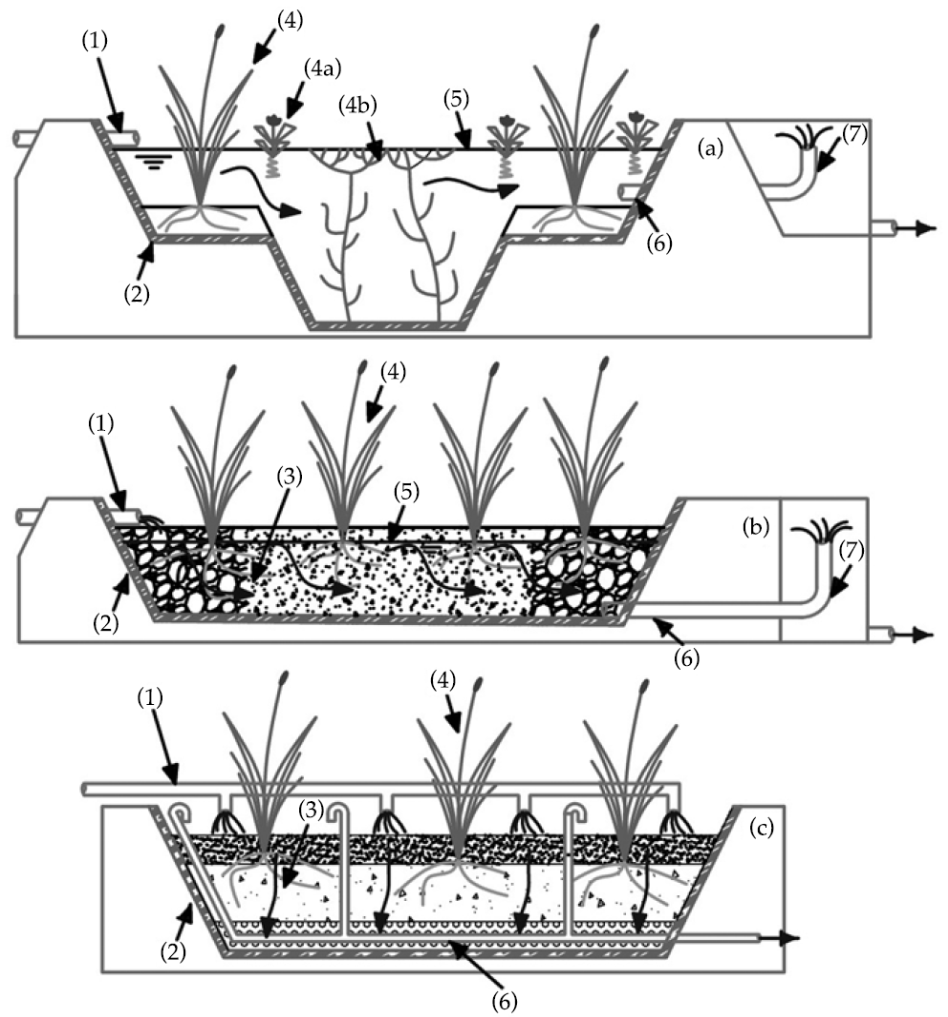 (1)
(4)
(4a)
(4b)
(5)
(a)
(7)
(6)
(2)

(1)
(4)
(3)
(5)
(b)
(7)
(2)
(6)

(1)
(4)
(3)
(c)
(2)
(6)