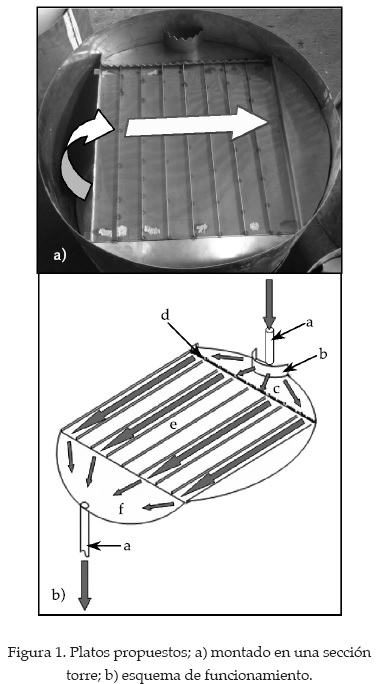 a)

d
a
b
c
e
f
a
b)

Figura 1. Platos propuestos; a) montado en una sección torre; b) esquema de funcionamiento.